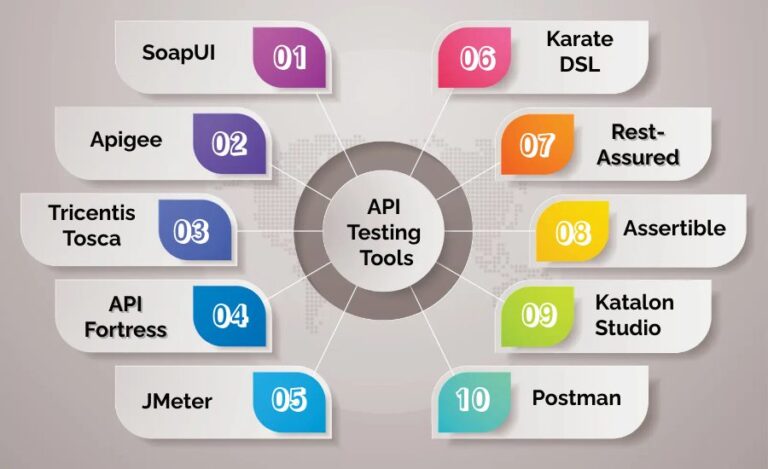 API Testing Tools

SoapUI 01

Apigee 02

Tricentis Tosca 03

API Fortress 04

JMeter 05

06 Karate DSL

07 Rest-Assured

08 Assertible

09 Katalon Studio

10 Postman